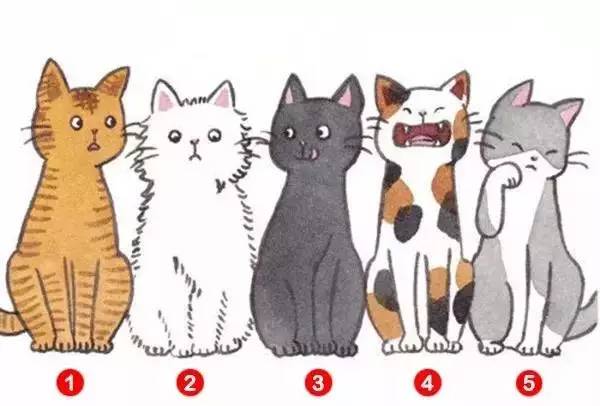 1 2 3 4 5